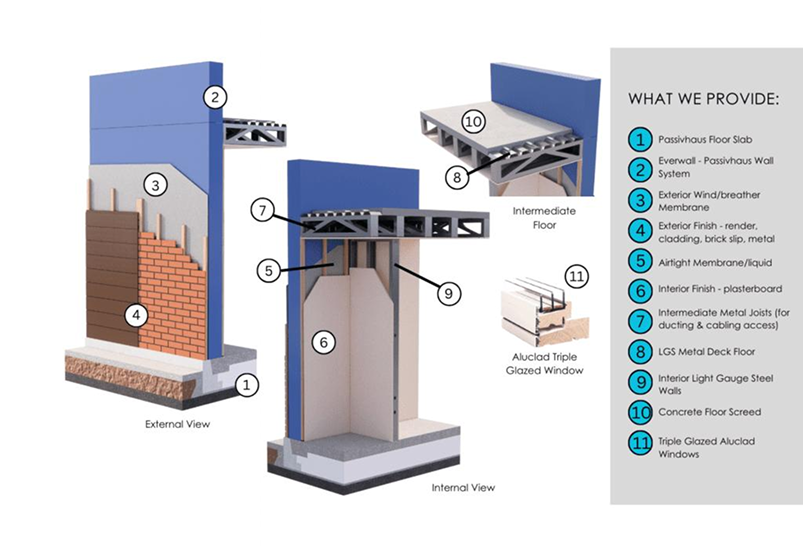 2

3

4

1

External View

7

5

9

6

Internal View

10

8

Intermediate Floor

11

Aluclad Triple Glazed Window

WHAT WE PROVIDE:

1 Passivhaus Floor Slab

2 Everwall - Passivhaus Wall System

3 Exterior Wind/breather Membrane

4 Exterior Finish - render, cladding, brick slip, metal

5 Airtight Membrane/liquid

6 Interior Finish - plasterboard

7 Intermediate Metal Joists (for ducting & cabling access)

8 LGS Metal Deck Floor

9 Interior Light Gauge Steel Walls

10 Concrete Floor Screed

11 Triple Glazed Aluclad Windows